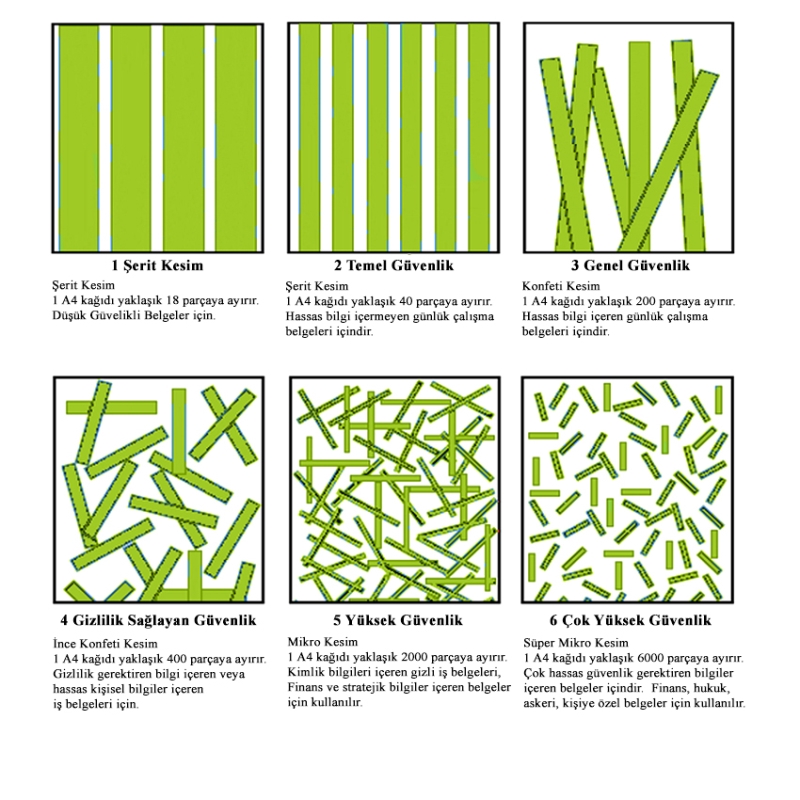 1 Şerit Kesim

Şerit Kesim
1 A4 kağıdı yaklaşık 18 parçaya ayırır.
Düşük Güvelikli Belgeler için.

2 Temel Güvenlik

Şerit Kesim
1 A4 kağıdı yaklaşık 40 parçaya ayırır.
Hassas bilgi içermeyen günlük çalışma belgeleri içindir.

3 Genel Güvenlik

Konfeti Kesim
1 A4 kağıdı yaklaşık 200 parçaya ayırır.
Hassas bilgi içeren günlük çalışma belgeleri içindir.

4 Gizlilik Sağlayan Güvenlik

İnce Konfeti Kesim
1 A4 kağıdı yaklaşık 400 parçaya ayırır.
Gizlilik gerektiren bilgi içeren veya hassas kişisel bilgiler içeren iş belgeleri için.

5 Yüksek Güvenlik

Mikro Kesim
1 A4 kağıdı yaklaşık 2000 parçaya ayırır.
Kimlik bilgileri içeren gizli iş belgeleri, Finans ve stratejik bilgiler içeren belgeler için kullanılır.

6 Çok Yüksek Güvenlik

Süper Mikro Kesim
1 A4 kağıdı yaklaşık 6000 parçaya ayırır.
Çok hassas güvenlik gerektiren bilgiler içeren belgeler içindir. Finans, hukuk, askeri, kişiye özel belgeler için kullanılır.